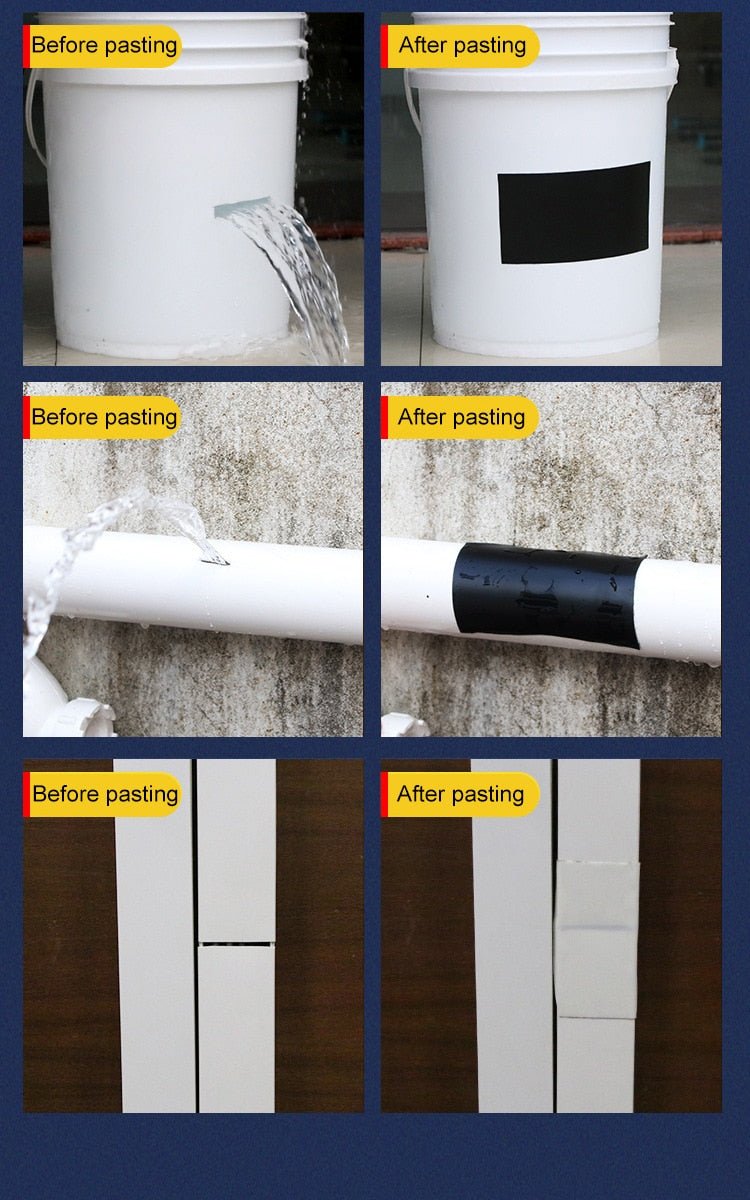 Before pasting

After pasting

Before pasting

After pasting

Before pasting

After pasting