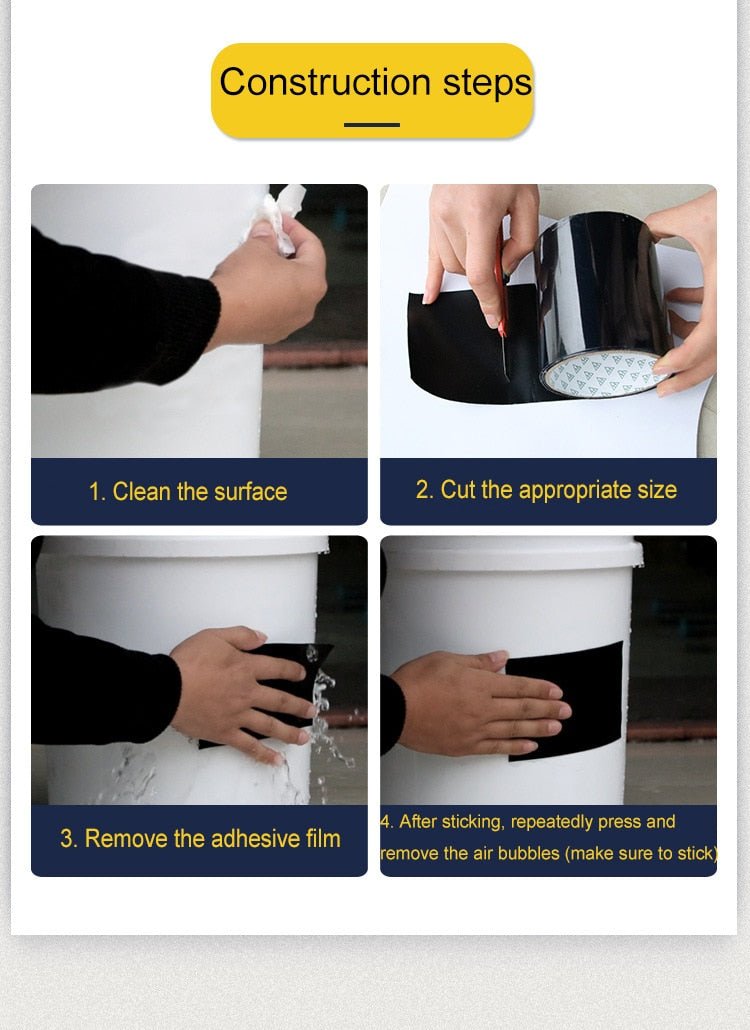 Construction steps

1. Clean the surface

2. Cut the appropriate size

3. Remove the adhesive film

4. After sticking, repeatedly press and remove the air bubbles (make sure to stick)