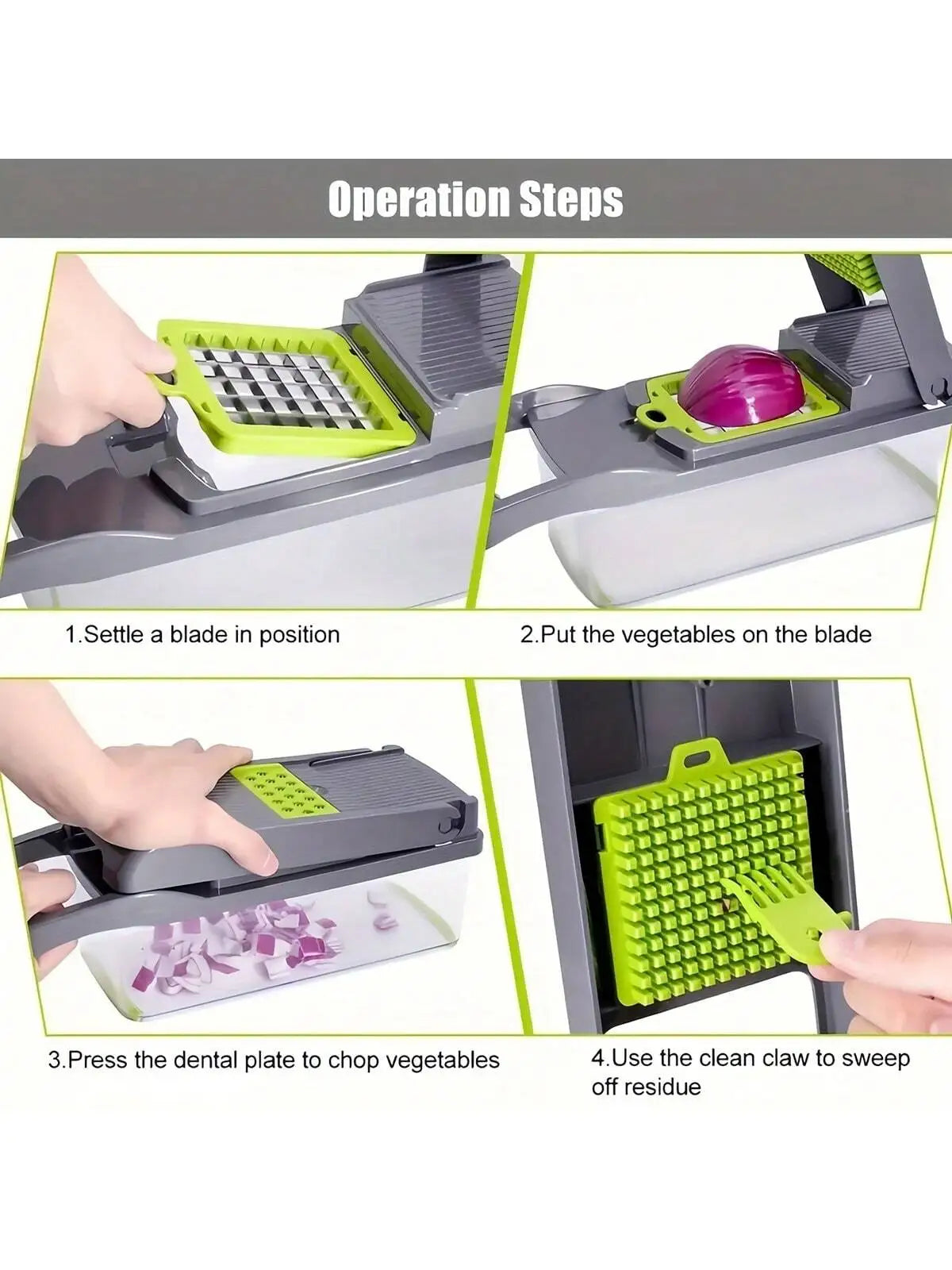 Operation Steps

1.Settle a blade in position

2.Put the vegetables on the blade

3.Press the dental plate to chop vegetables

4.Use the clean claw to sweep off residue