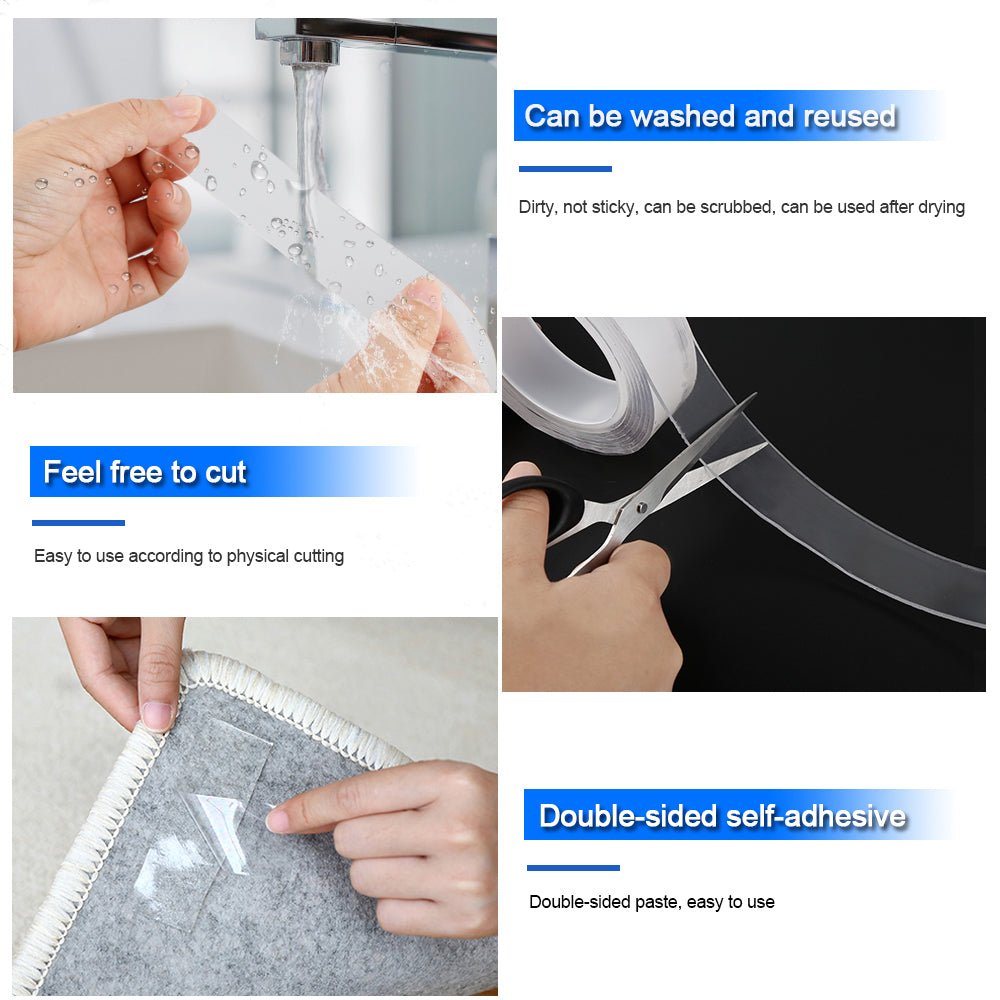 Can be washed and reused

Dirty, not sticky, can be scrubbed, can be used after drying

Feel free to cut

Easy to use according to physical cutting

Double-sided self-adhesive

Double-sided paste, easy to use