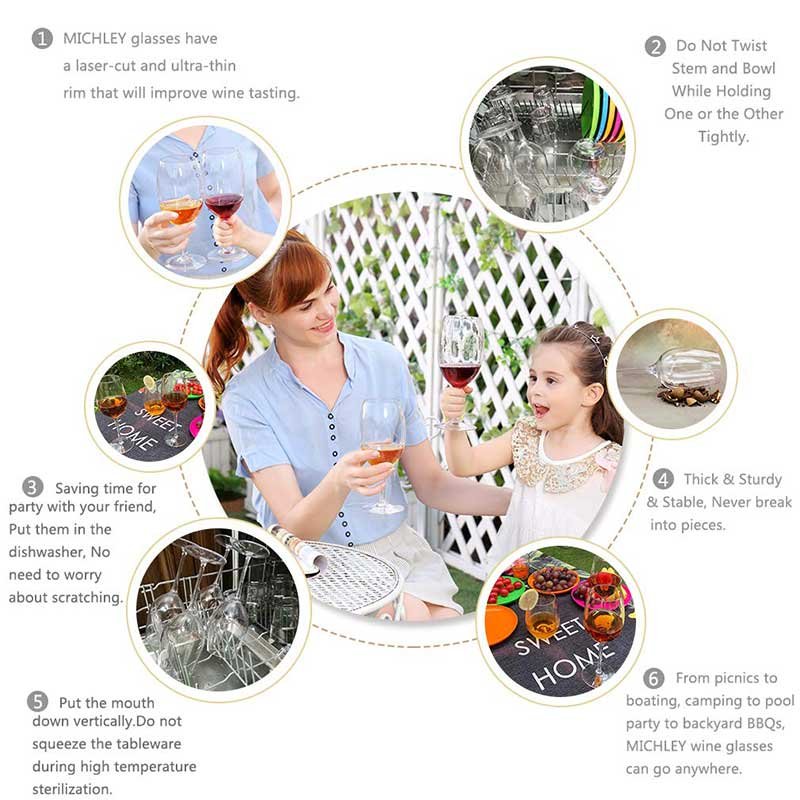 1 MICHLEY glasses have a laser-cut and ultra-thin rim that will improve wine tasting.

2 Do Not Twist Stem and Bowl While Holding One or the Other Tightly.

SWEET HOME

3 Saving time for party with your friend, Put them in the dishwasher, No need to worry about scratching.

4 Thick & Sturdy & Stable, Never break into pieces.

SWEET HOME

5 Put the mouth down vertically.Do not squeeze the tableware during high temperature sterilization.

6 From picnics to boating, camping to pool party to backyard BBQs, MICHLEY wine glasses can go anywhere.