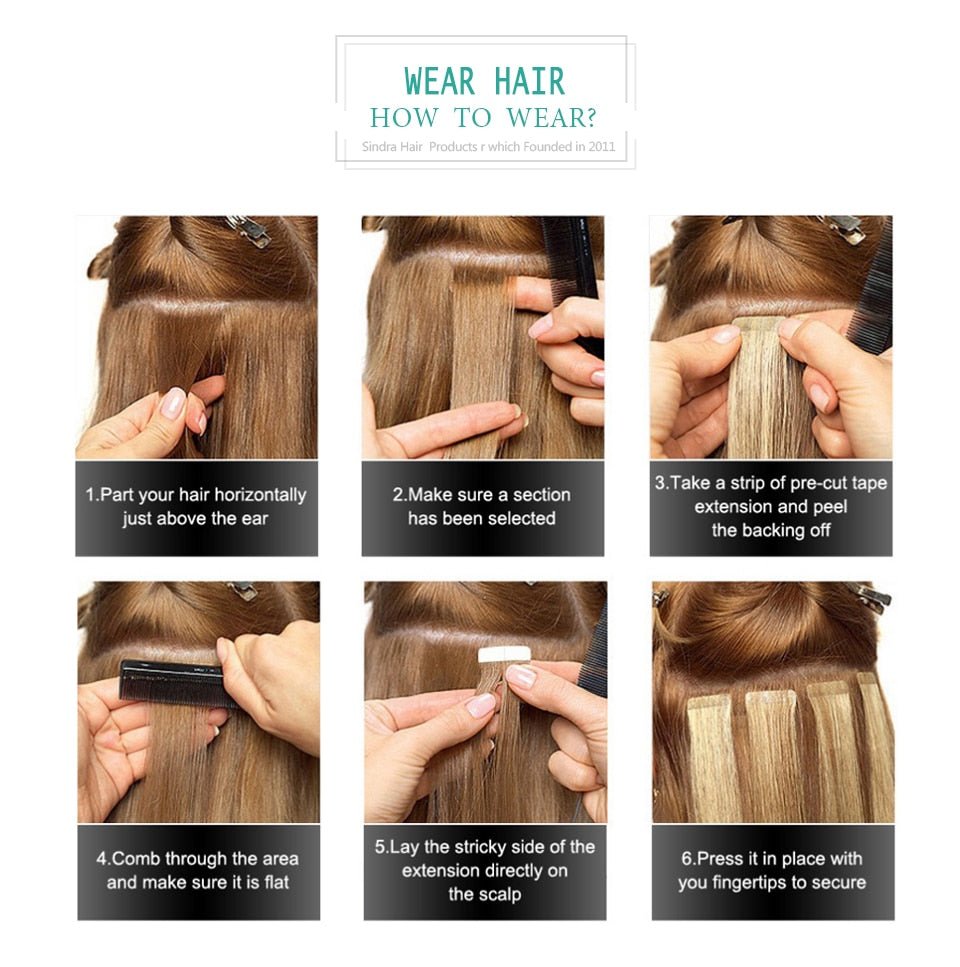 WEAR HAIR
HOW TO WEAR?
Sindra Hair Products r which Founded in 2011

1.Part your hair horizontally just above the ear

2.Make sure a section has been selected

3.Take a strip of pre-cut tape extension and peel the backing off

4.Comb through the area and make sure it is flat

5.Lay the stricky side of the extension directly on the scalp

6.Press it in place with you fingertips to secure