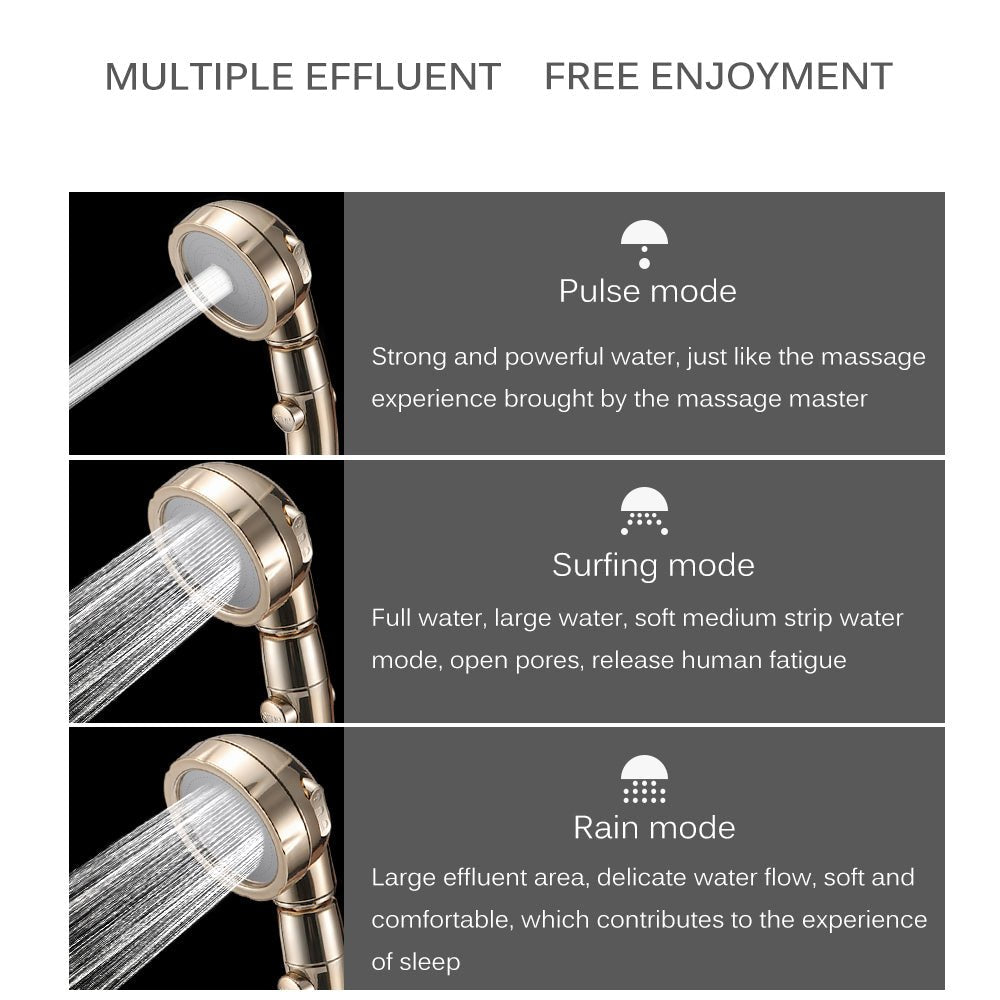 MULTIPLE EFFLUENT FREE ENJOYMENT

Pulse mode

Strong and powerful water, just like the massage experience brought by the massage master

Surfing mode

Full water, large water, soft medium strip water mode, open pores, release human fatigue

Rain mode

Large effluent area, delicate water flow, soft and comfortable, which contributes to the experience of sleep