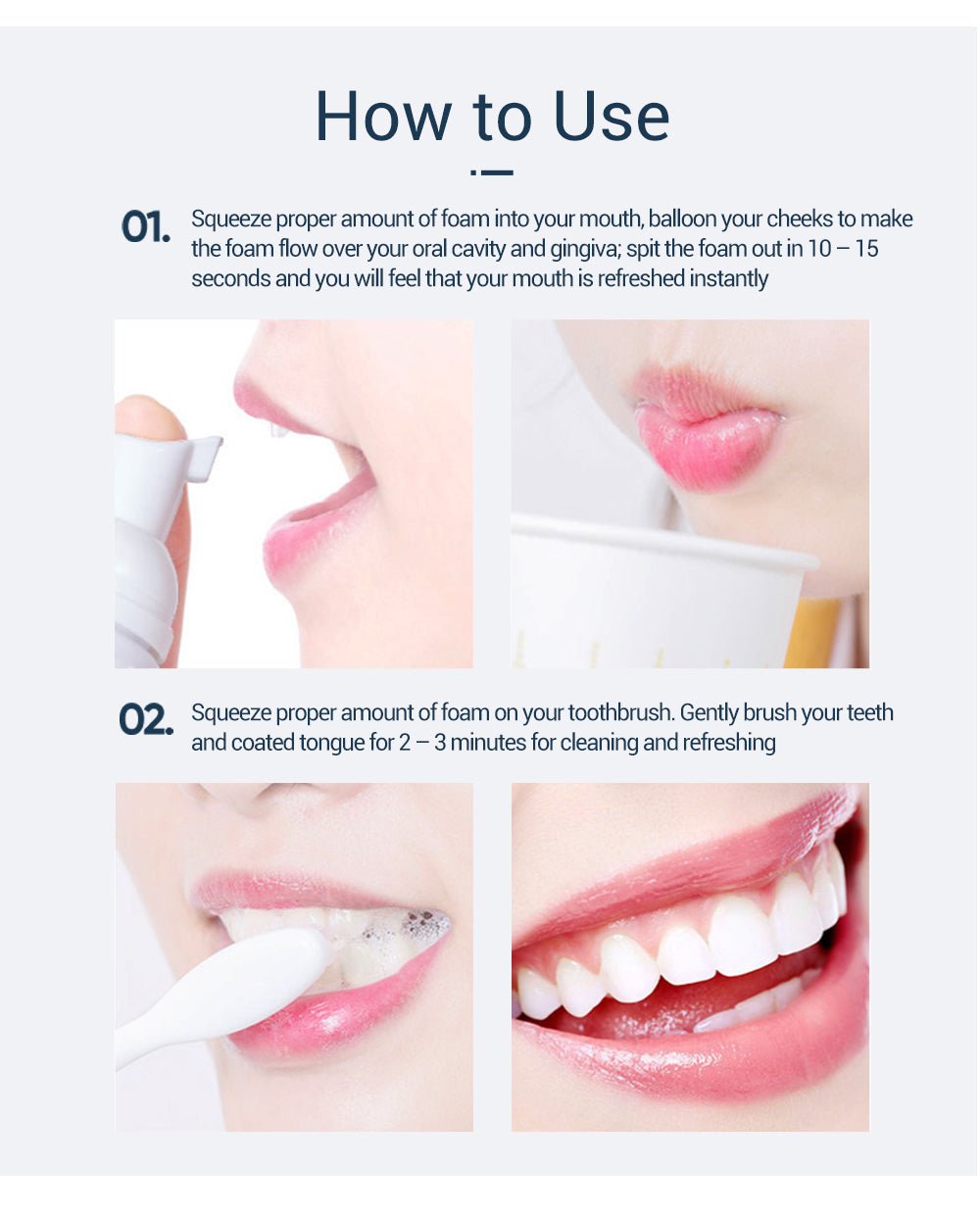 How to Use

01. Squeeze proper amount of foam into your mouth, balloon your cheeks to make the foam flow over your oral cavity and gingiva; spit the foam out in 10 – 15 seconds and you will feel that your mouth is refreshed instantly

02. Squeeze proper amount of foam on your toothbrush. Gently brush your teeth and coated tongue for 2 – 3 minutes for cleaning and refreshing