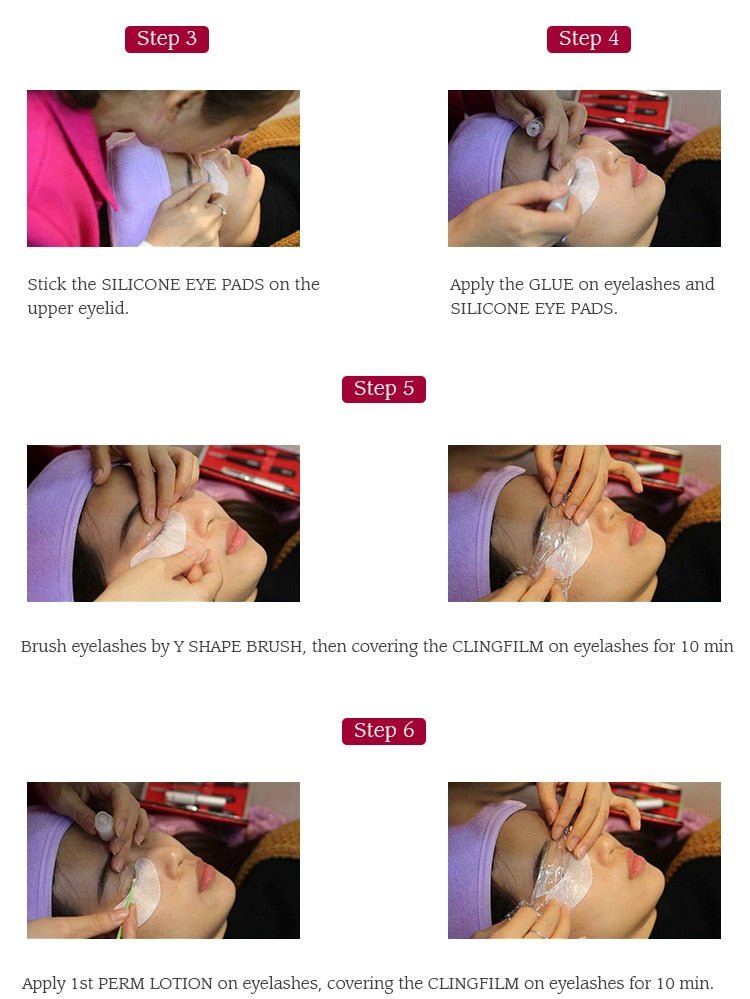 Step 3

Stick the SILICONE EYE PADS on the upper eyelid.

Step 4

Apply the GLUE on eyelashes and SILICONE EYE PADS.

Step 5

Brush eyelashes by Y SHAPE BRUSH, then covering the CLINGFILM on eyelashes for 10 min

Step 6

Apply 1st PERM LOTION on eyelashes, covering the CLINGFILM on eyelashes for 10 min.