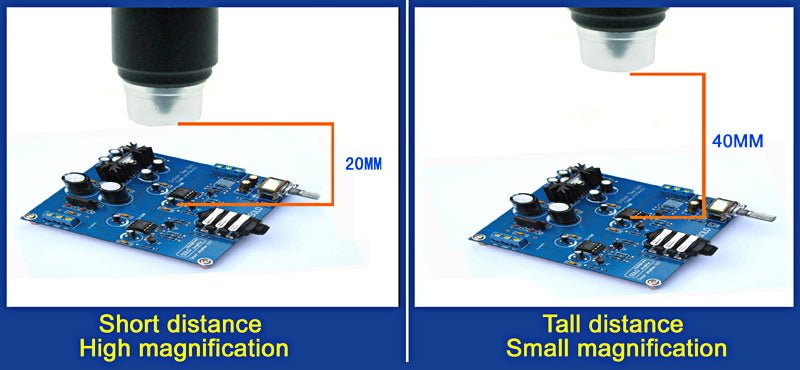 20MM

Short distance
High magnification

40MM

Tall distance
Small magnification