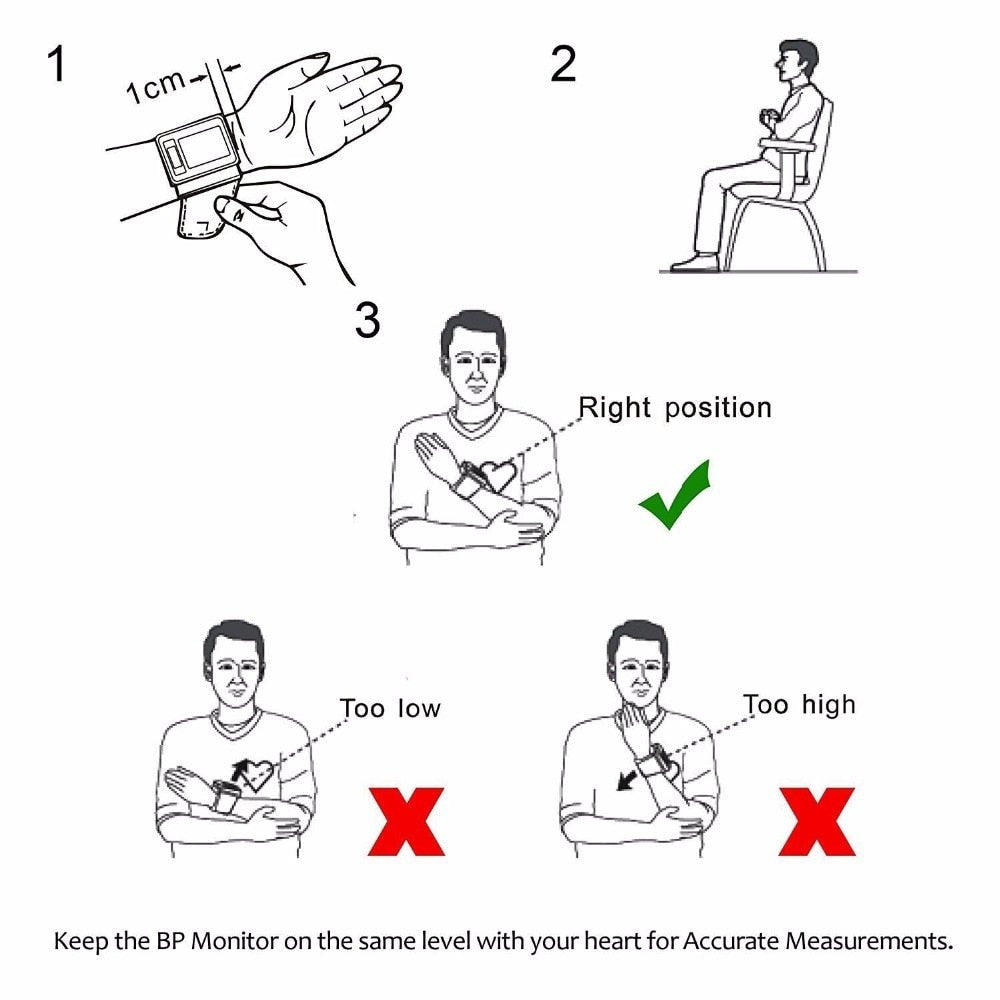 1

1cm

2

3

Right position

Too low

Too high

Keep the BP Monitor on the same level with your heart for Accurate Measurements.