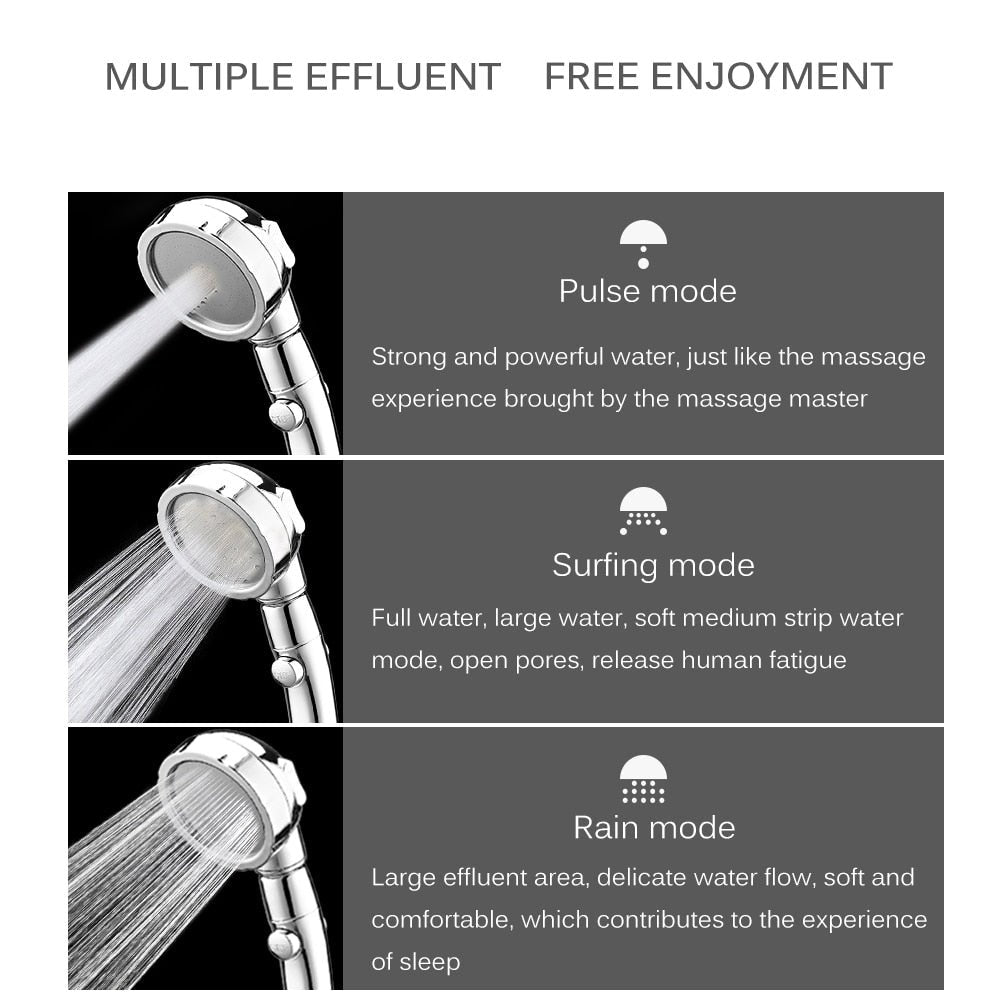 MULTIPLE EFFLUENT FREE ENJOYMENT

Pulse mode

Strong and powerful water, just like the massage experience brought by the massage master

Surfing mode

Full water, large water, soft medium strip water mode, open pores, release human fatigue

Rain mode

Large effluent area, delicate water flow, soft and comfortable, which contributes to the experience of sleep