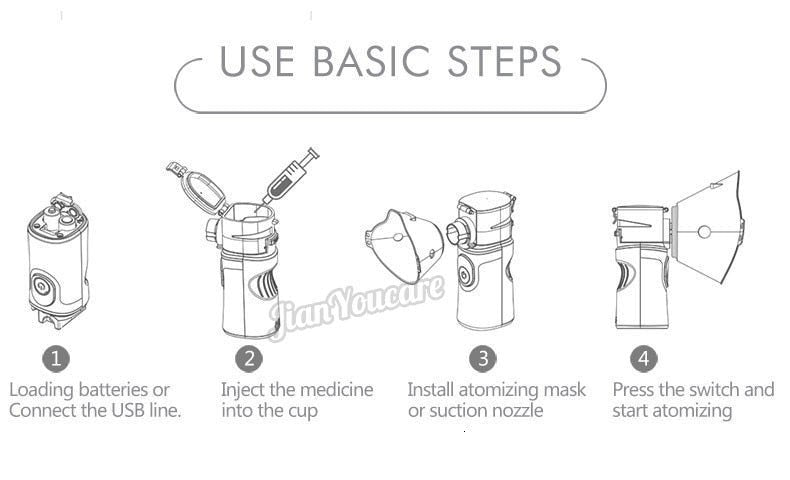 USE BASIC STEPS

JianYoucare

1
Loading batteries or Connect the USB line.

2
Inject the medicine into the cup

3
Install atomizing mask or suction nozzle

4
Press the switch and start atomizing