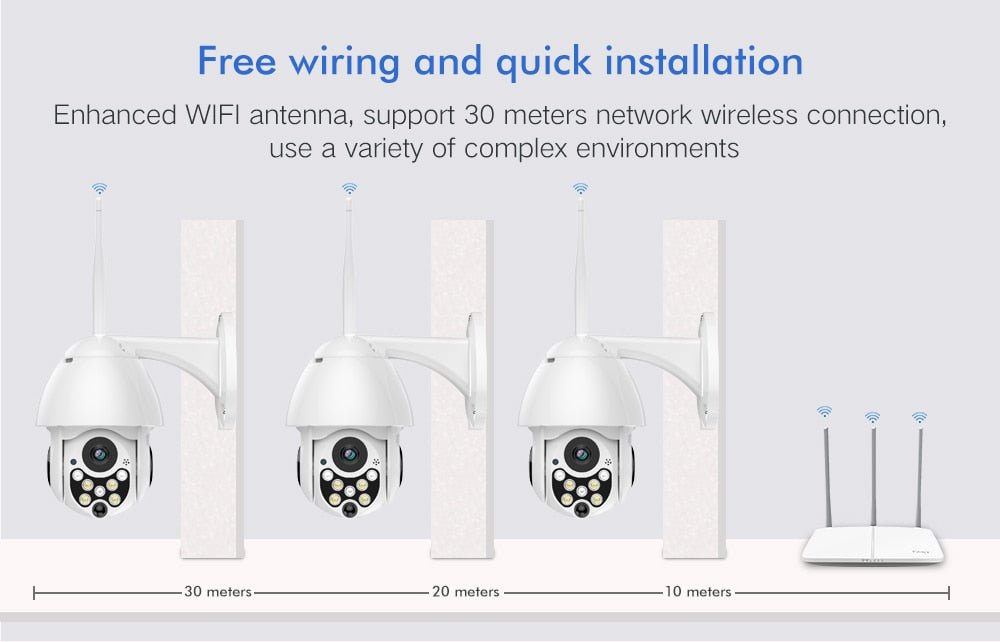 Free wiring and quick installation

Enhanced WIFI antenna, support 30 meters network wireless connection, use a variety of complex environments

30 meters

20 meters

10 meters