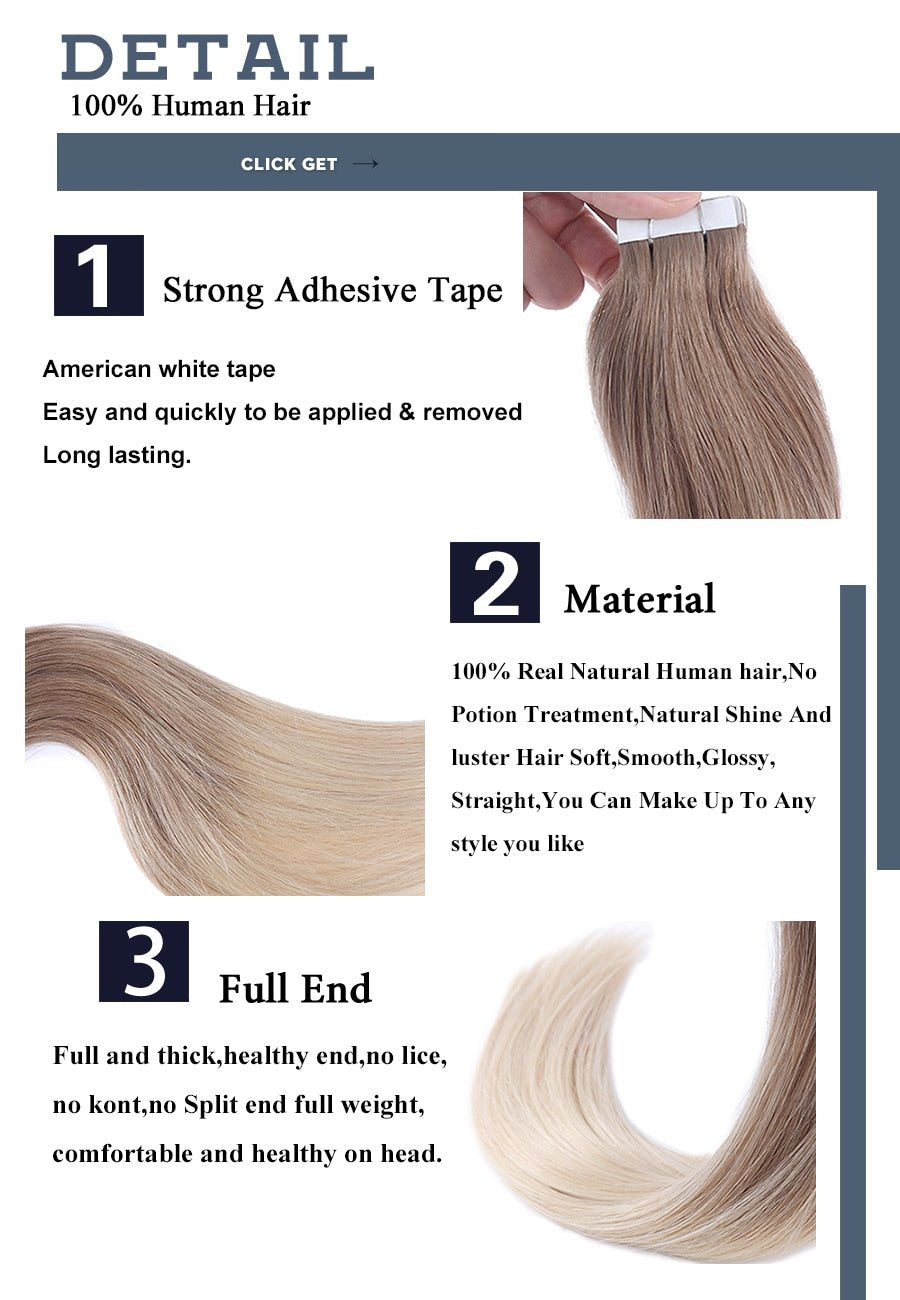 DETAIL
100% Human Hair

CLICK GET →

1 Strong Adhesive Tape

American white tape
Easy and quickly to be applied & removed
Long lasting.

2 Material

100% Real Natural Human hair,No Potion Treatment,Natural Shine And luster Hair Soft,Smooth,Glossy, Straight,You Can Make Up To Any style you like

3 Full End

Full and thick,healthy end,no lice, no kont,no Split end full weight, comfortable and healthy on head.