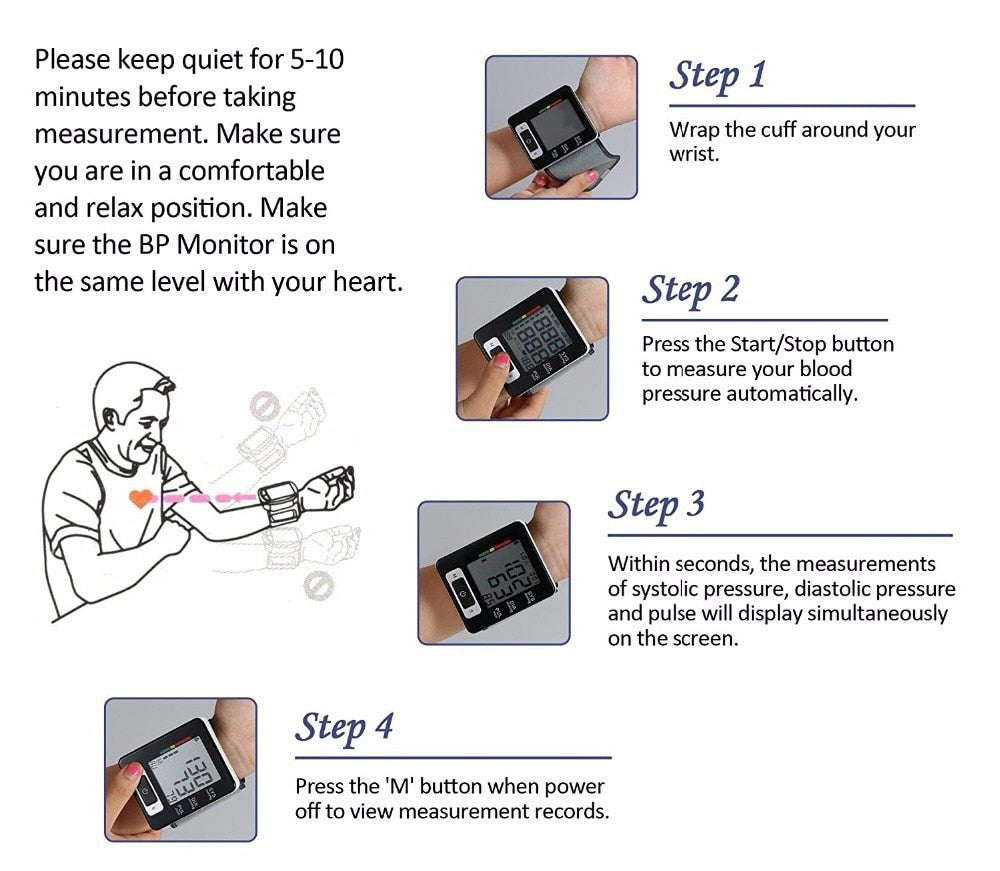 Please keep quiet for 5-10 minutes before taking measurement. Make sure you are in a comfortable and relax position. Make sure the BP Monitor is on the same level with your heart.

Step 1

Wrap the cuff around your wrist.

Step 2

Press the Start/Stop button to measure your blood pressure automatically.

Step 3

Within seconds, the measurements of systolic pressure, diastolic pressure and pulse will display simultaneously on the screen.

Step 4

Press the 'M' button when power off to view measurement records.